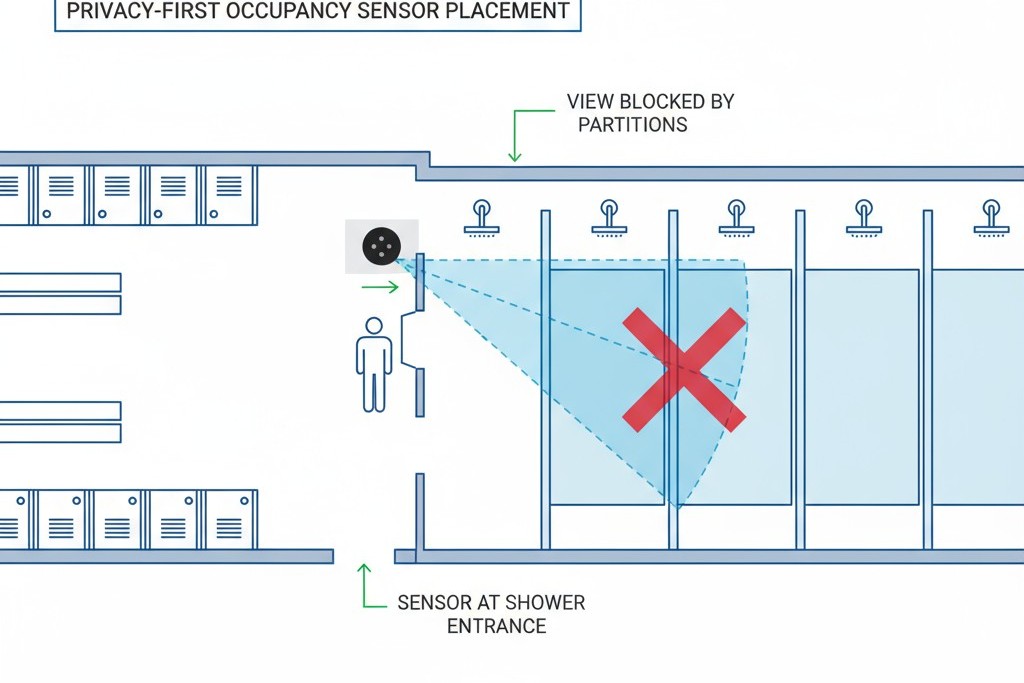 PRIVACY-FIRST OCCUPANCY SENSOR PLACEMENT

VIEW BLOCKED BY PARTITIONS

SENSOR AT SHOWER ENTRANCE