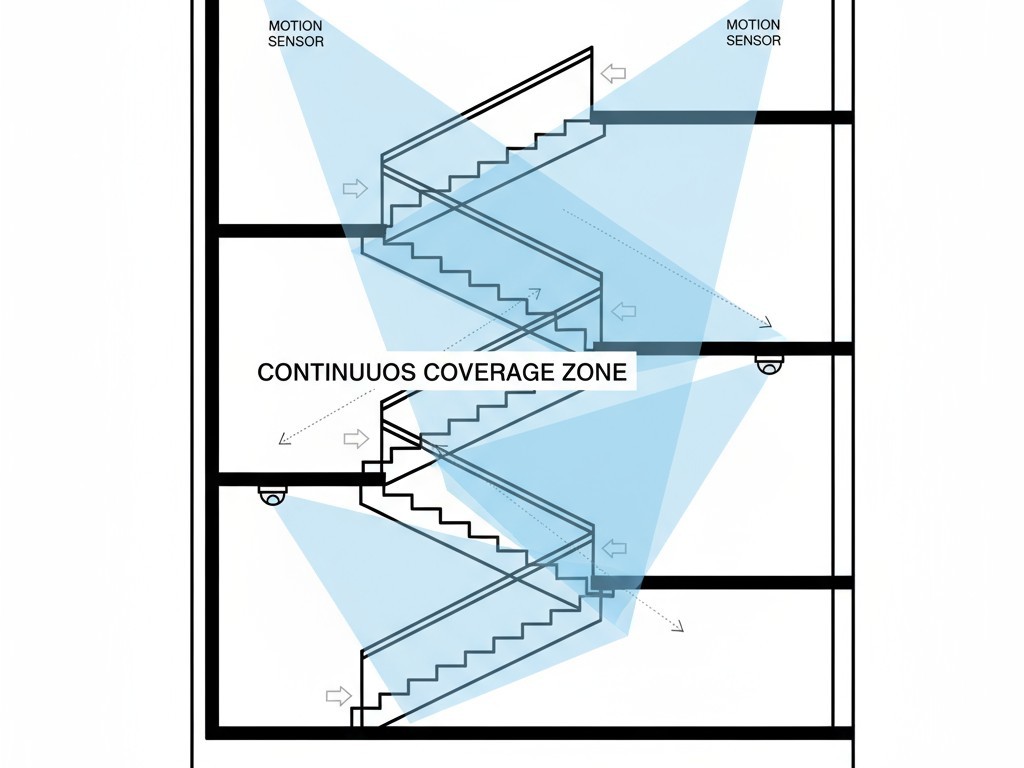 MOTION SENSOR

MOTION SENSOR

CONTINUUOS COVERAGE ZONE