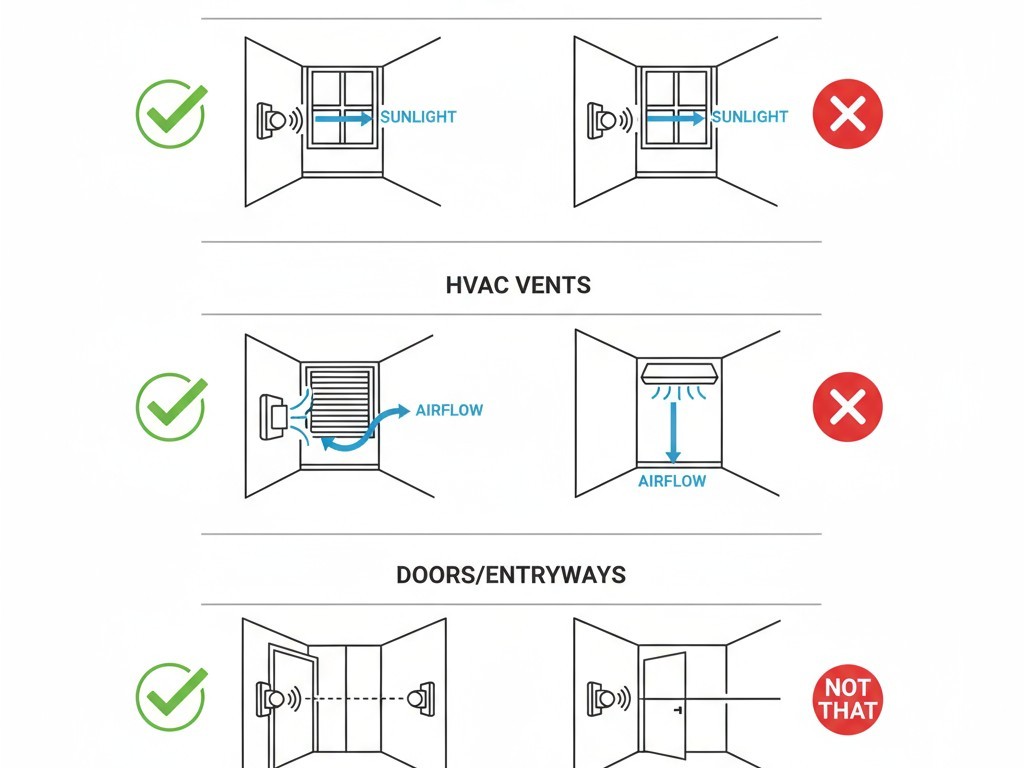 SUNLIGHT

SUNLIGHT

HVAC VENTS

AIRFLOW

AIRFLOW

DOORS/ENTRYWAYS

NOT THAT