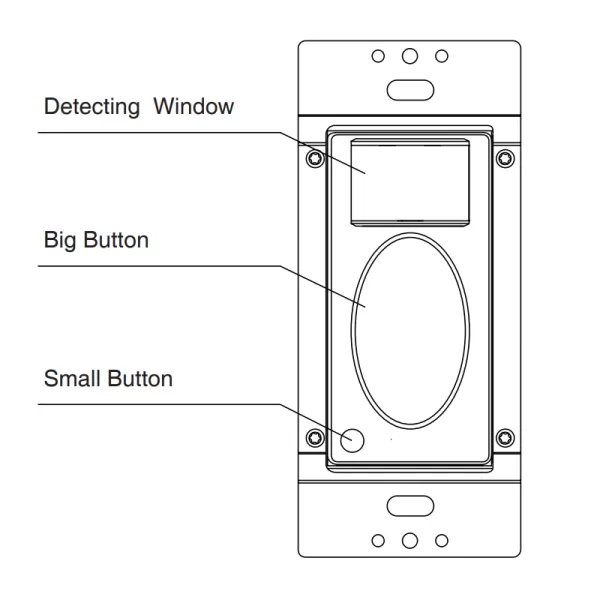 Detecting Window

Big Button

Small Button